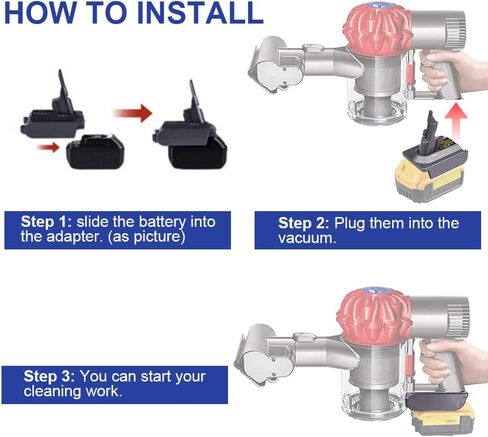 HOW TO INSTALL

Step 1: slide the battery into the adapter. (as picture)

Step 2: Plug them into the vacuum.

Step 3: You can start your cleaning work.