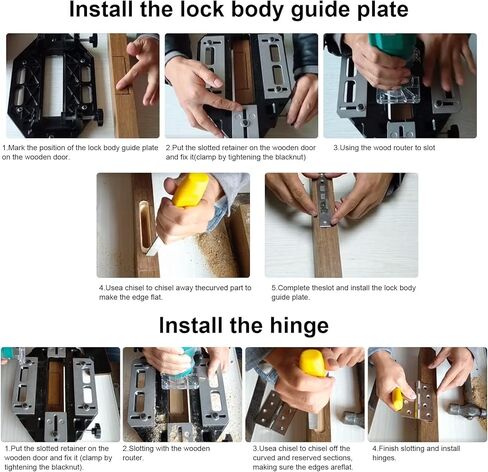 Install the lock body guide plate

1.Mark the position of the lock body guide plate on the wooden door.

2.Put the slotted retainer on the wooden door and fix it(clamp by tightening the blacknut)

3.Using the wood router to slot

4.Usea chisel to chisel away thecurved part to make the edge flat.

5.Complete theslot and install the lock body guide plate.

Install the hinge

1.Put the slotted retainer on the wooden door and fix it (clamp by tightening the blacknut).

2.Slotting with the wooden router.

3.Usea chisel to chisel off the curved and reserved sections, making sure the edges areflat.

4.Finish slotting and install hinges.