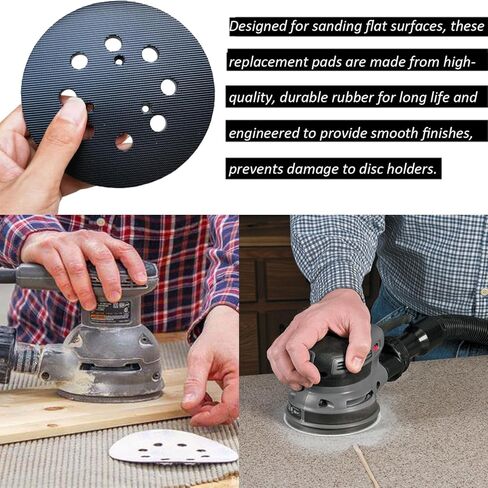 Designed for sanding flat surfaces, these replacement pads are made from high-quality, durable rubber for long life and engineered to provide smooth finishes, prevents damage to disc holders.