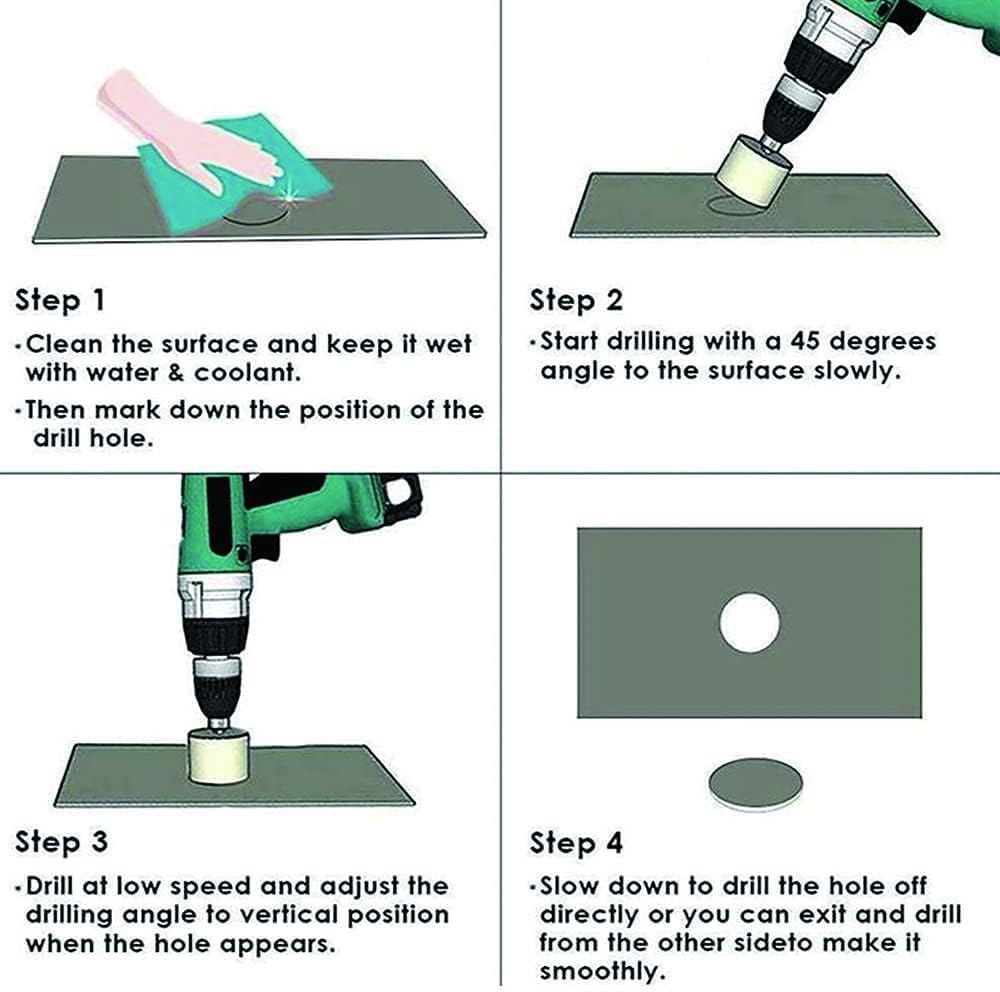 Step 1
·Clean the surface and keep it wet with water & coolant.
·Then mark down the position of the drill hole.

Step 2
·Start drilling with a 45 degrees angle to the surface slowly.

Step 3
·Drill at low speed and adjust the drilling angle to vertical position when the hole appears.

Step 4
·Slow down to drill the hole off directly or you can exit and drill from the other sideto make it smoothly.