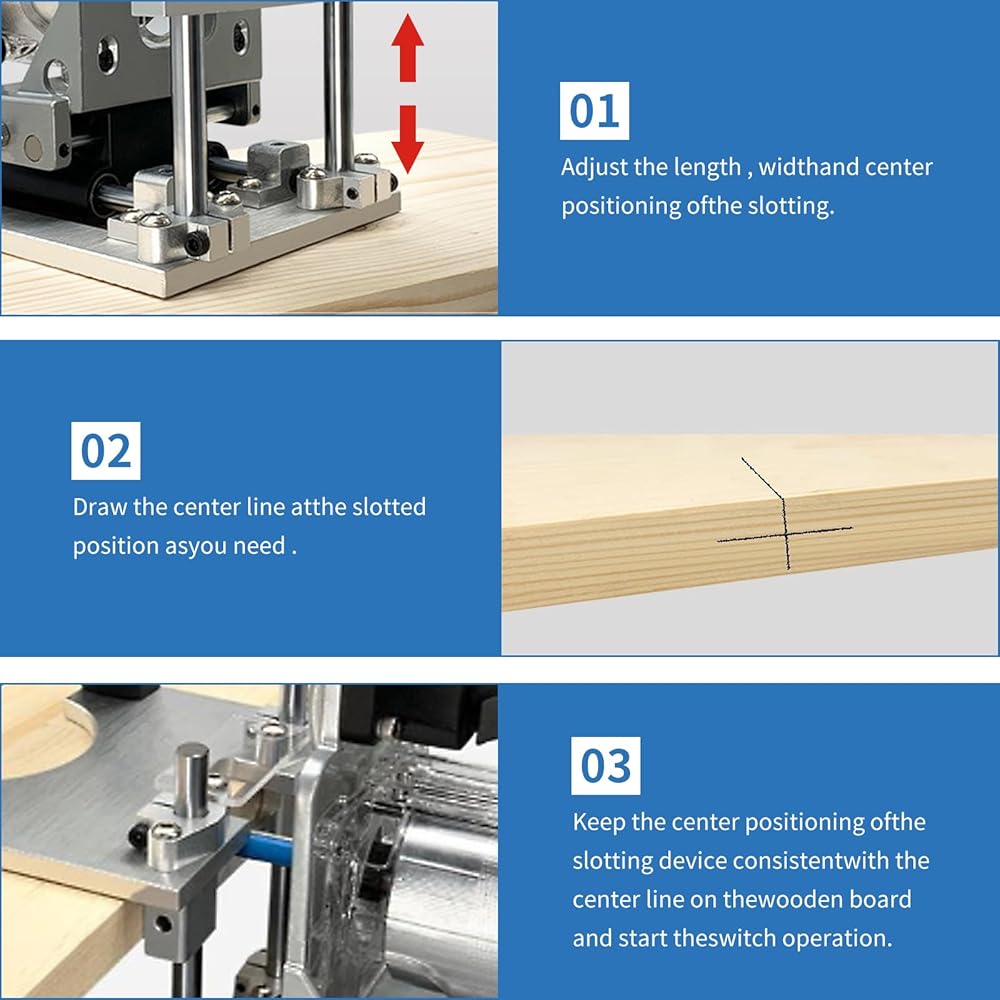 01

Adjust the length , widthand center positioning ofthe slotting.

02

Draw the center line atthe slotted position asyou need .

03

Keep the center positioning ofthe slotting device consistentwith the center line on thewooden board and start theswitch operation.