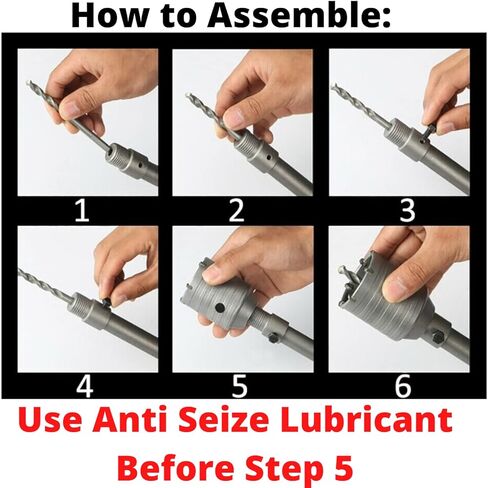 How to Assemble:

1

2

3

4

5

6

Use Anti Seize Lubricant Before Step 5