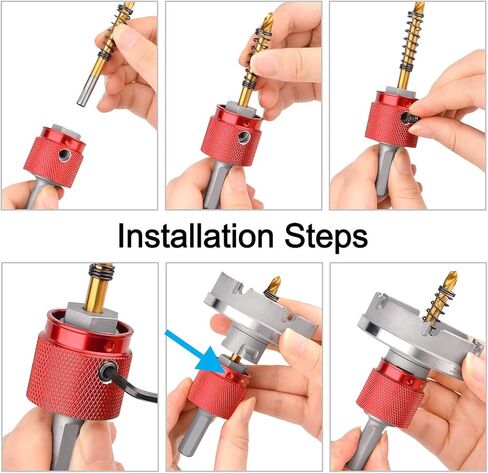 Installation Steps