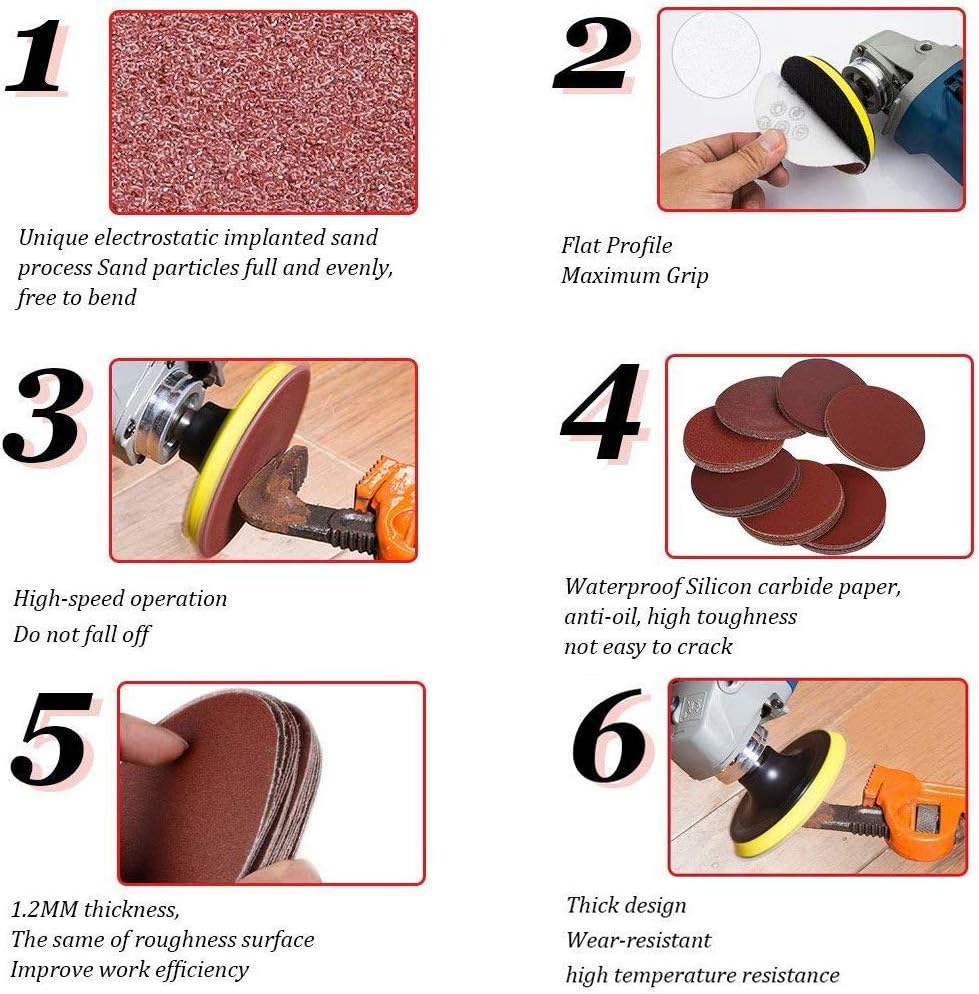 1

Unique electrostatic implanted sand process Sand particles full and evenly, free to bend

2

Flat Profile
Maximum Grip

3

High-speed operation
Do not fall off

4

Waterproof Silicon carbide paper, anti-oil, high toughness not easy to crack

5

1.2MM thickness,
The same of roughness surface
Improve work efficiency

6

Thick design
Wear-resistant
high temperature resistance