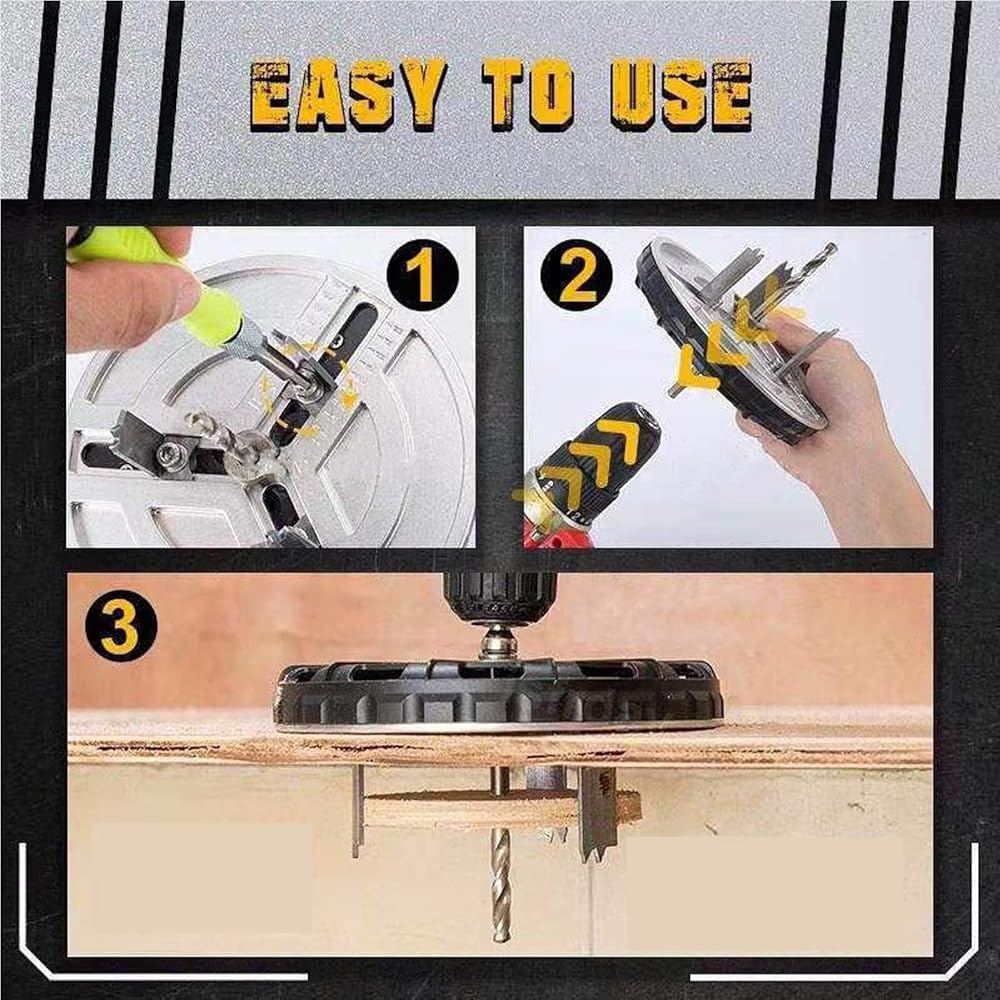 EASY TO USE

1

2

3