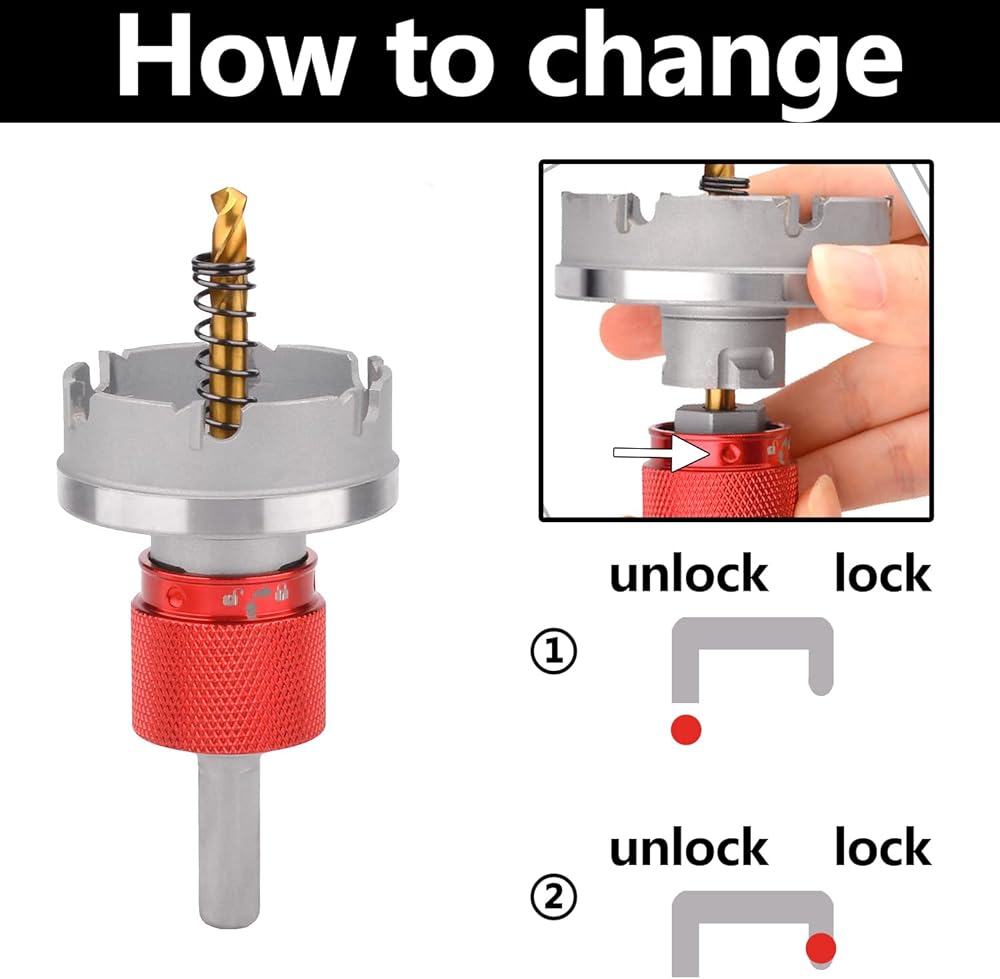 How to change

unlock lock

①

unlock lock

②