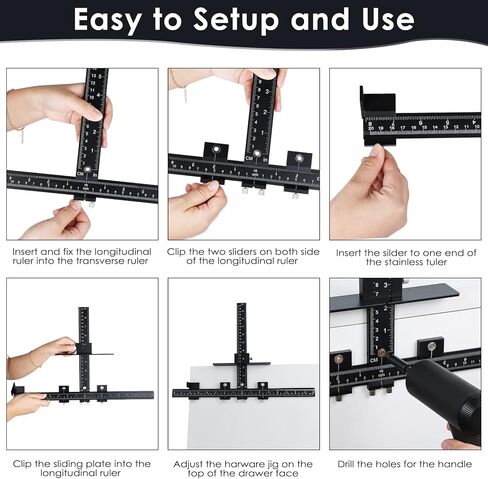 Easy to Setup and Use

Insert and fix the longitudinal ruler into the transverse ruler

Clip the two sliders on both side of the longitudinal ruler

Insert the silder to one end of the stainless tuler

Clip the sliding plate into the longitudinal ruler

Adjust the harware jig on the top of the drawer face

Drill the holes for the handle