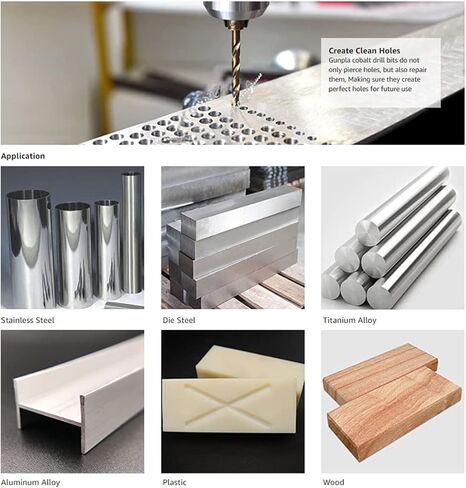 Create Clean Holes
Gunpla cobalt drill bits do not only pierce holes, but also repair them, Making sure they create perfect holes for future use

Application

Stainless Steel

Die Steel

Titanium Alloy

Aluminum Alloy

Plastic

Wood