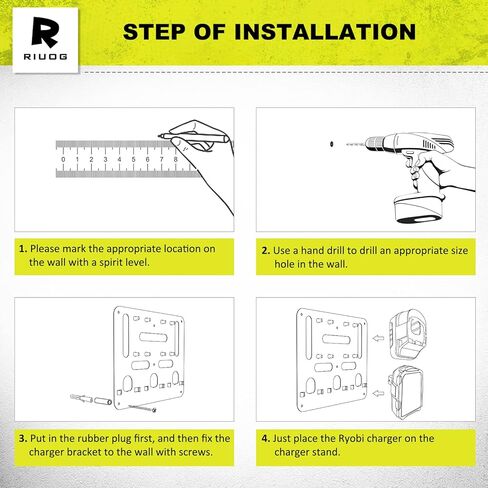 R
RIUOG

STEP OF INSTALLATION

0 1 2 3 4 5 6 7 8

1. Please mark the appropriate location on the wall with a spirit level.

2. Use a hand drill to drill an appropriate size hole in the wall.

3. Put in the rubber plug first, and then fix the charger bracket to the wall with screws.

4. Just place the Ryobi charger on the charger stand.