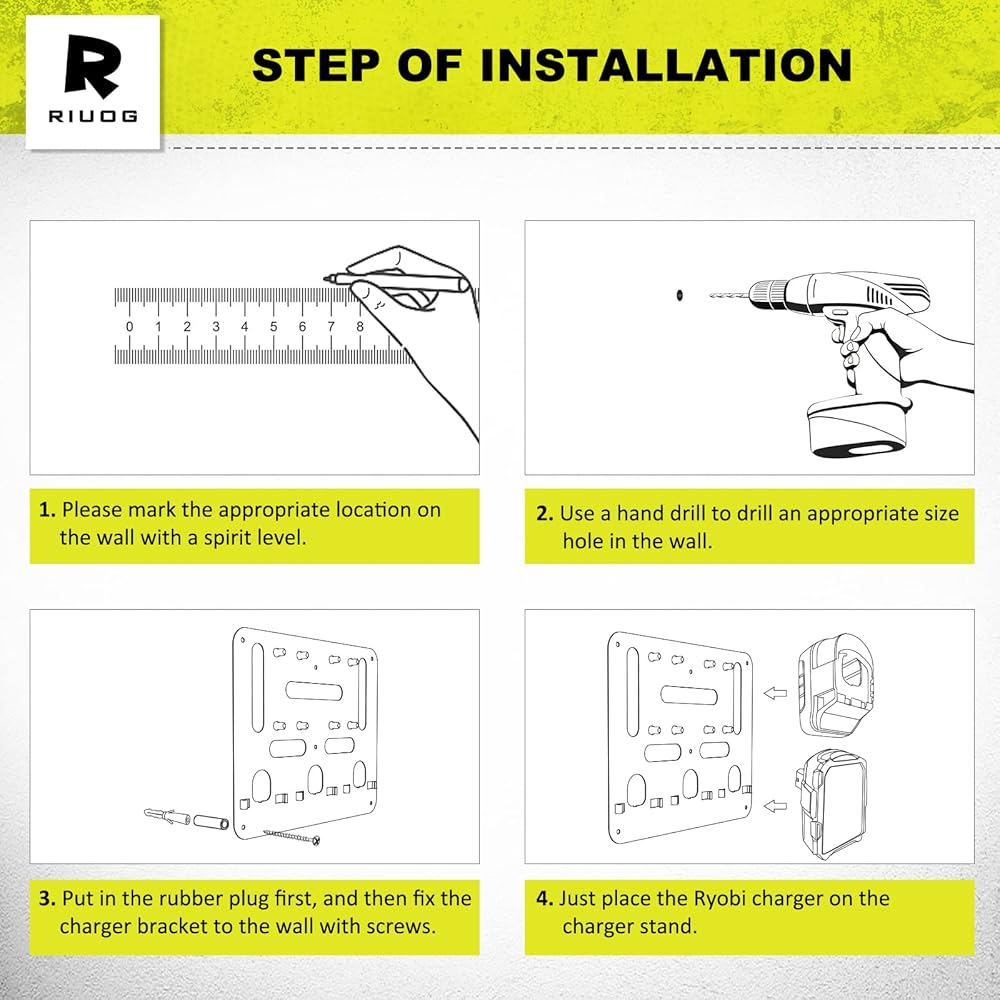 R
RIUOG

STEP OF INSTALLATION

0 1 2 3 4 5 6 7 8

1. Please mark the appropriate location on the wall with a spirit level.

2. Use a hand drill to drill an appropriate size hole in the wall.

3. Put in the rubber plug first, and then fix the charger bracket to the wall with screws.

4. Just place the Ryobi charger on the charger stand.