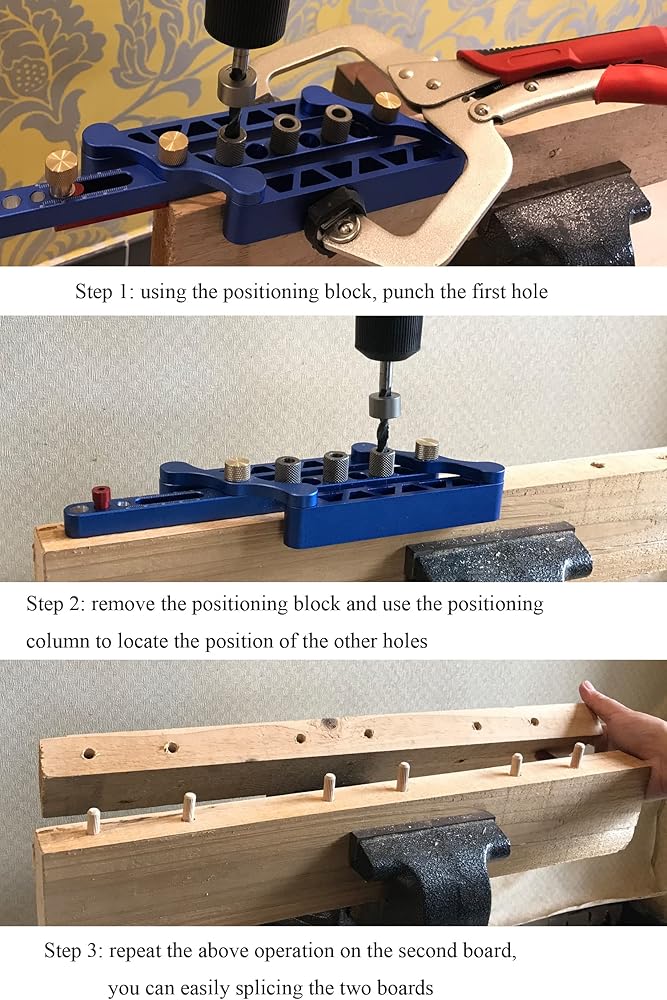 Step 1: using the positioning block, punch the first hole

Step 2: remove the positioning block and use the positioning column to locate the position of the other holes

Step 3: repeat the above operation on the second board, you can easily splicing the two boards