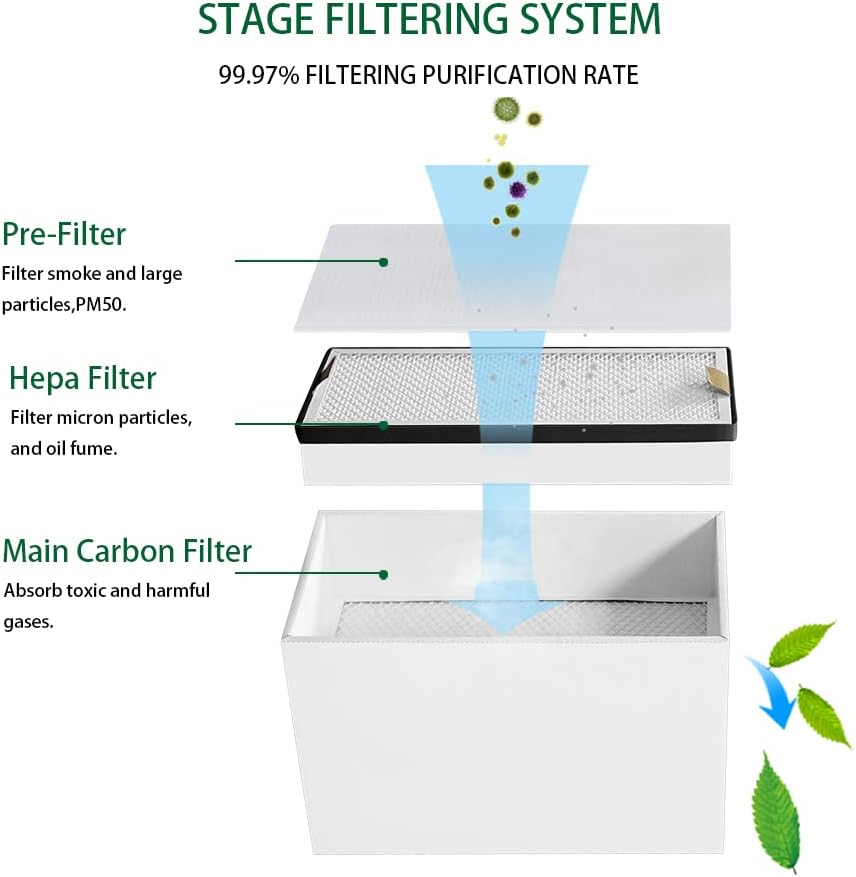 STAGE FILTERING SYSTEM

99.97% FILTERING PURIFICATION RATE

Pre-Filter

Filter smoke and large particles,PM50.

Hepa Filter

Filter micron particles, and oil fume.

Main Carbon Filter

Absorb toxic and harmful gases.