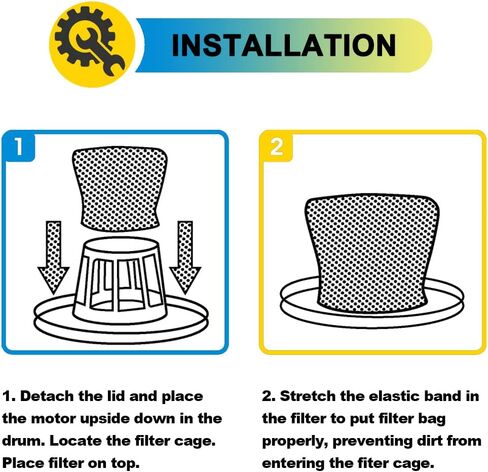 INSTALLATION

1

2

1. Detach the lid and place the motor upside down in the drum. Locate the filter cage. Place filter on top.

2. Stretch the elastic band in the filter to put filter bag properly, preventing dirt from entering the fiter cage.