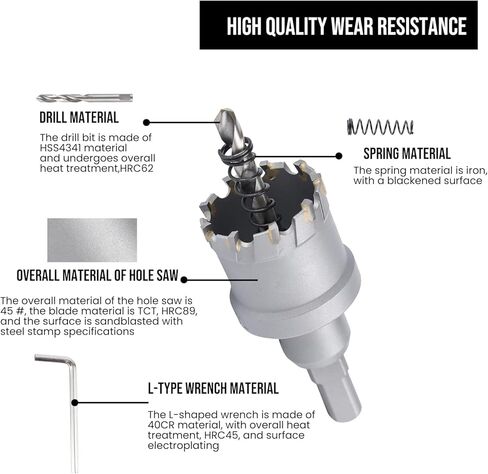 HIGH QUALITY WEAR RESISTANCE

DRILL MATERIAL

The drill bit is made of HSS4341 material and undergoes overall heat treatment,HRC62

SPRING MATERIAL

The spring material is iron, with a blackened surface

OVERALL MATERIAL OF HOLE SAW

The overall material of the hole saw is 45 #, the blade material is TCT, HRC89, and the surface is sandblasted with steel stamp specifications

L-TYPE WRENCH MATERIAL

The L-shaped wrench is made of 40CR material, with overall heat treatment, HRC45, and surface electroplating