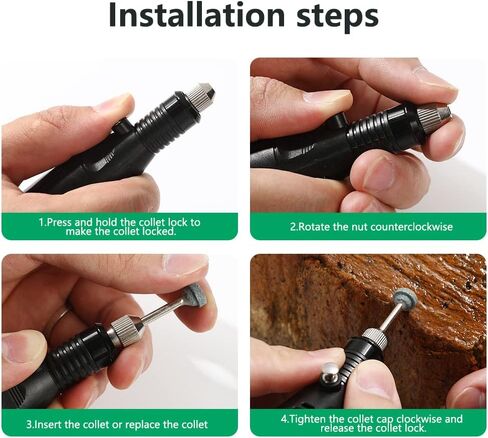 Installation steps

1.Press and hold the collet lock to make the collet locked.

2.Rotate the nut counterclockwise

3.Insert the collet or replace the collet

4.Tighten the collet cap clockwise and release the collet lock.