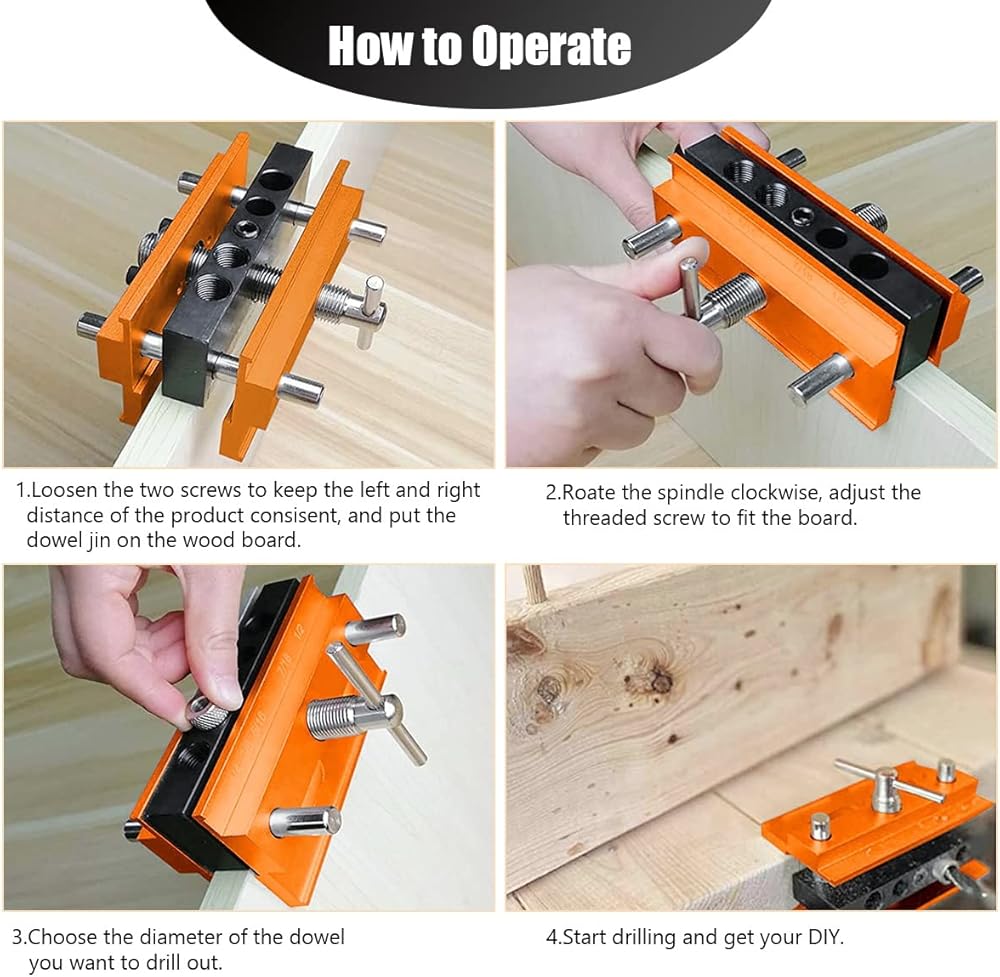 How to Operate

1.Loosen the two screws to keep the left and right distance of the product consisent, and put the dowel jin on the wood board.

2.Roate the spindle clockwise, adjust the threaded screw to fit the board.

3.Choose the diameter of the dowel you want to drill out.

4.Start drilling and get your DIY.