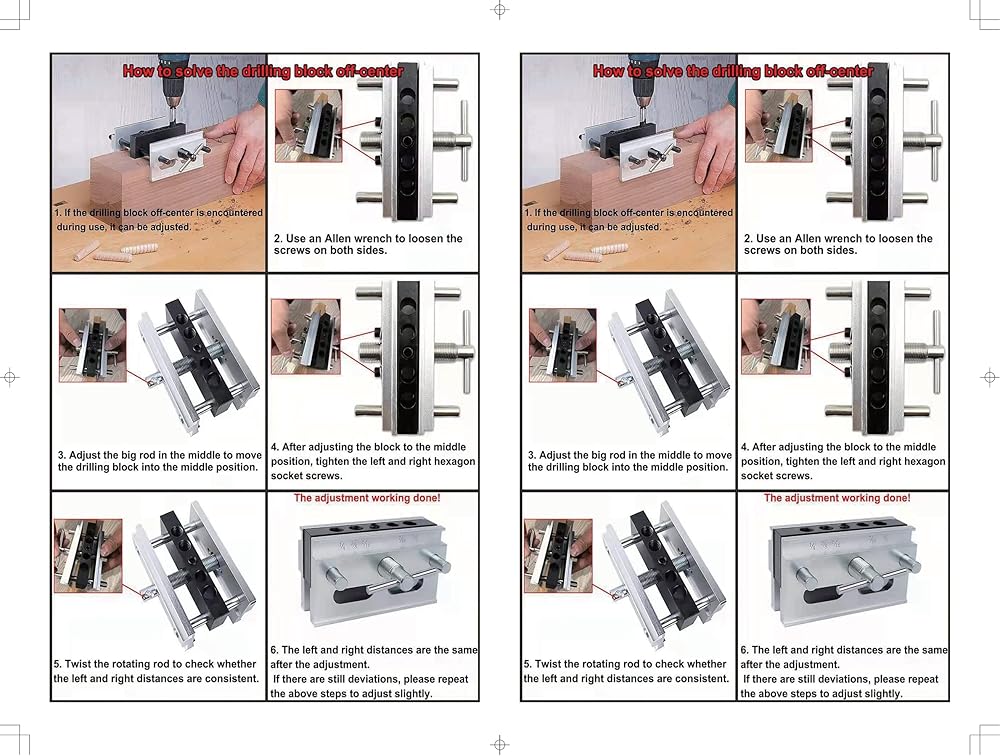 How to solve the drilling block off-center

1. If the drilling block off-center is encountered during use, it can be adjusted.

2. Use an Allen wrench to loosen the screws on both sides.

3. Adjust the big rod in the middle to move the drilling block into the middle position.

4. After adjusting the block to the middle position, tighten the left and right hexagon socket screws.

5. Twist the rotating rod to check whether the left and right distances are consistent.

The adjustment working done!

6. The left and right distances are the same after the adjustment.
If there are still deviations, please repeat the above steps to adjust slightly.

How to solve the drilling block off-center

1. If the drilling block off-center is encountered during use, it can be adjusted.

2. Use an Allen wrench to loosen the screws on both sides.

3. Adjust the big rod in the middle to move the drilling block into the middle position.

4. After adjusting the block to the middle position, tighten the left and right hexagon socket screws.

5. Twist the rotating rod to check whether the left and right distances are consistent.

The adjustment working done!

6. The left and right distances are the same after the adjustment.
If there are still deviations, please repeat the above steps to adjust slightly.