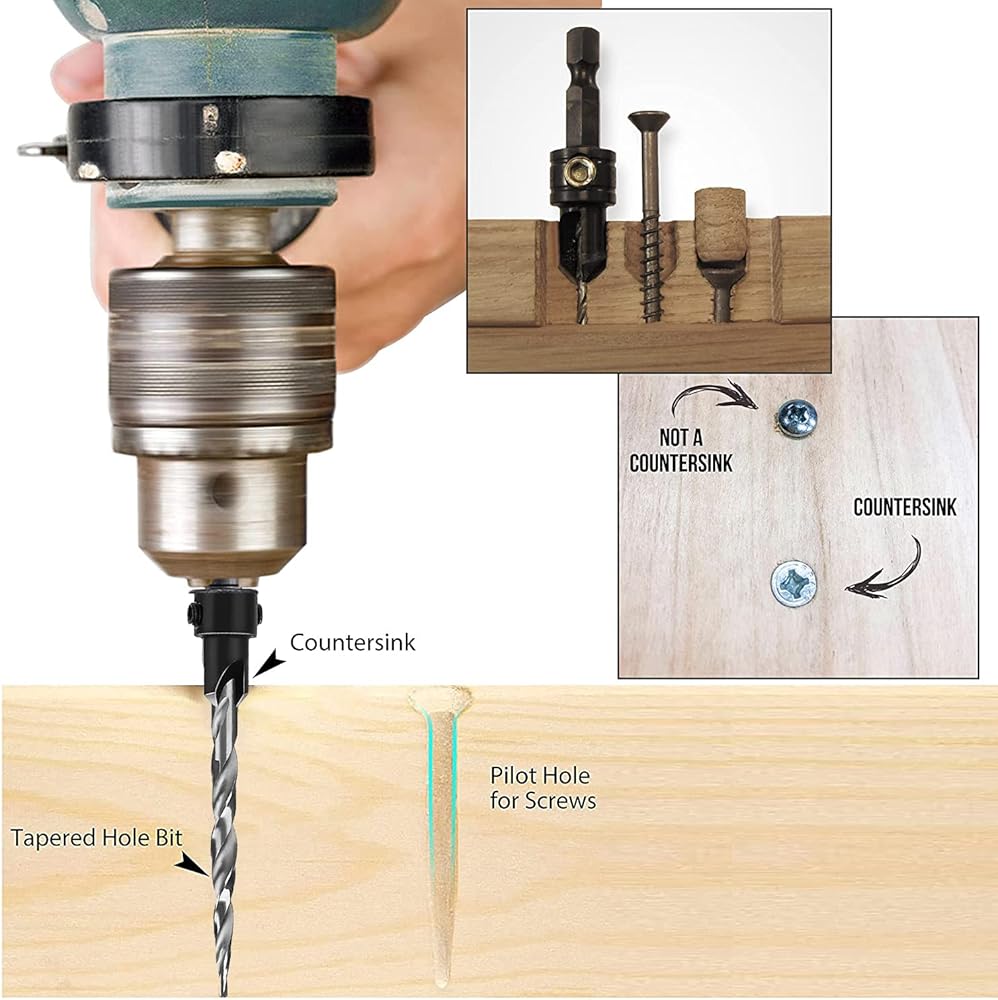 NOT A COUNTERSINK

COUNTERSINK

Countersink

Pilot Hole for Screws

Tapered Hole Bit