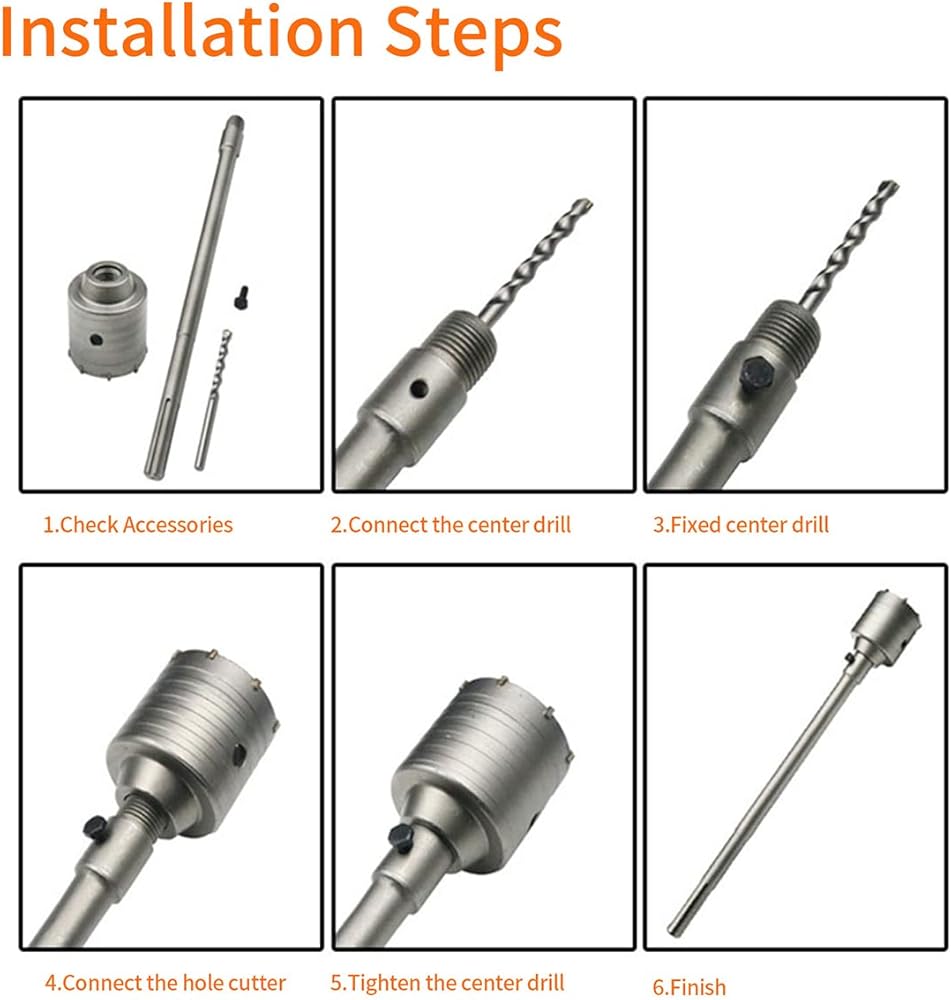 Installation Steps

1.Check Accessories

2.Connect the center drill

3.Fixed center drill

4.Connect the hole cutter

5.Tighten the center drill

6.Finish