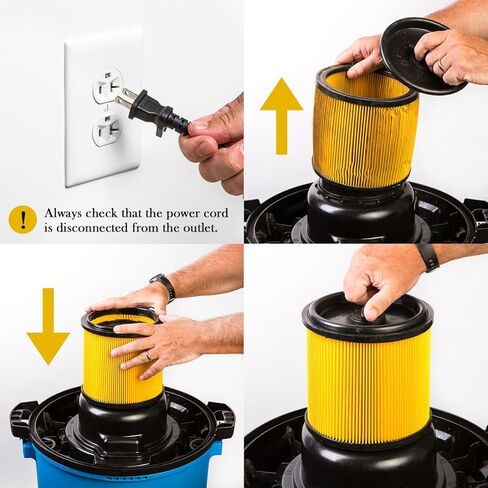 !

Always check that the power cord is disconnected from the outlet.