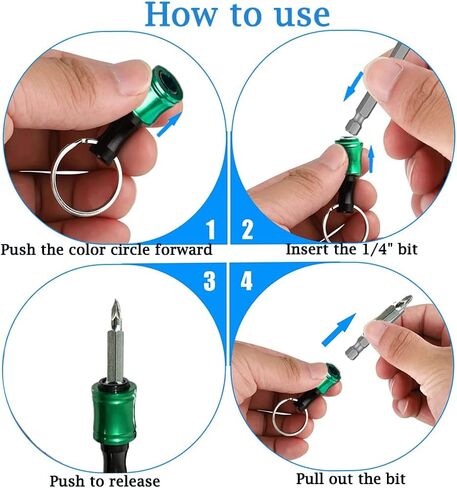 How to use

1

Push the color circle forward

2

Insert the 1/4" bit

3

Push to release

4

Pull out the bit