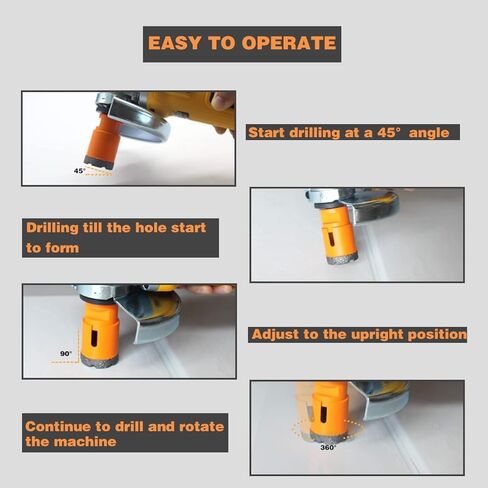 EASY TO OPERATE

45°

Start drilling at a 45° angle

Drilling till the hole start to form

90°

Adjust to the upright position

Continue to drill and rotate the machine

360°