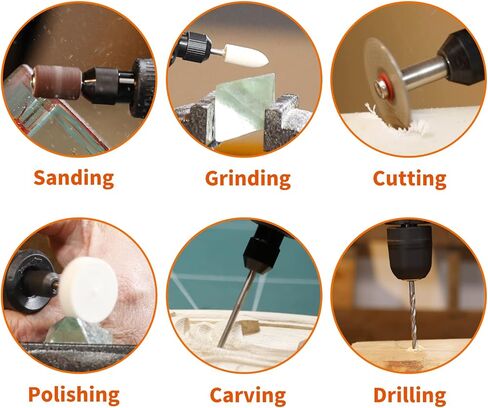 Sanding

Grinding

Cutting

Polishing

Carving

Drilling