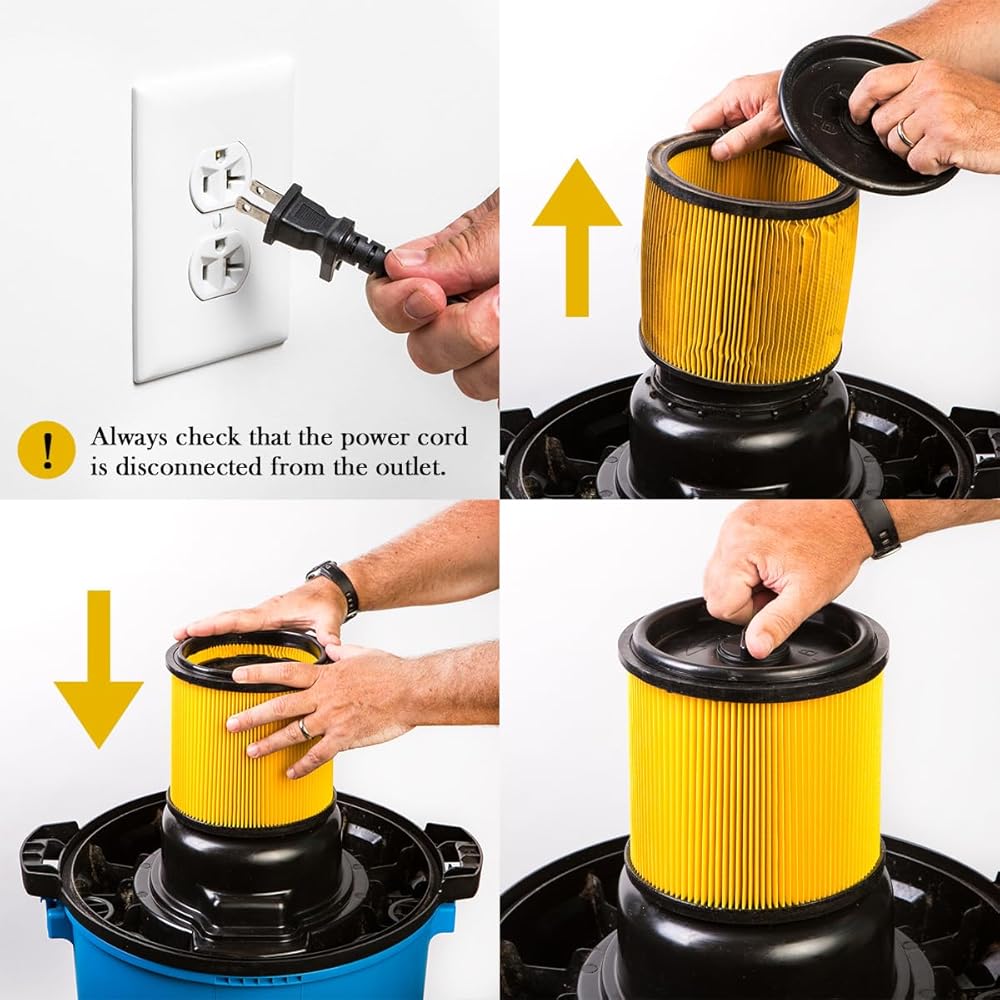 !

Always check that the power cord is disconnected from the outlet.