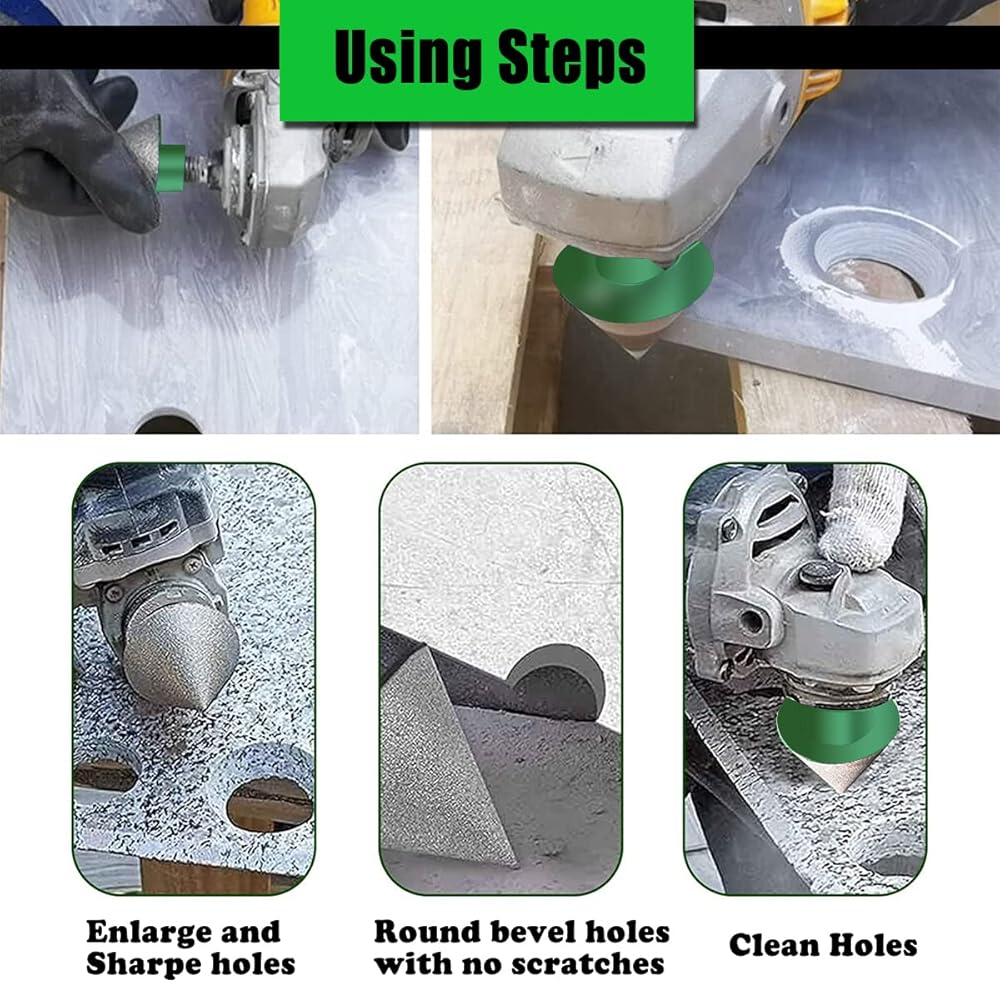 Using Steps

Enlarge and Sharpe holes

Round bevel holes with no scratches

Clean Holes