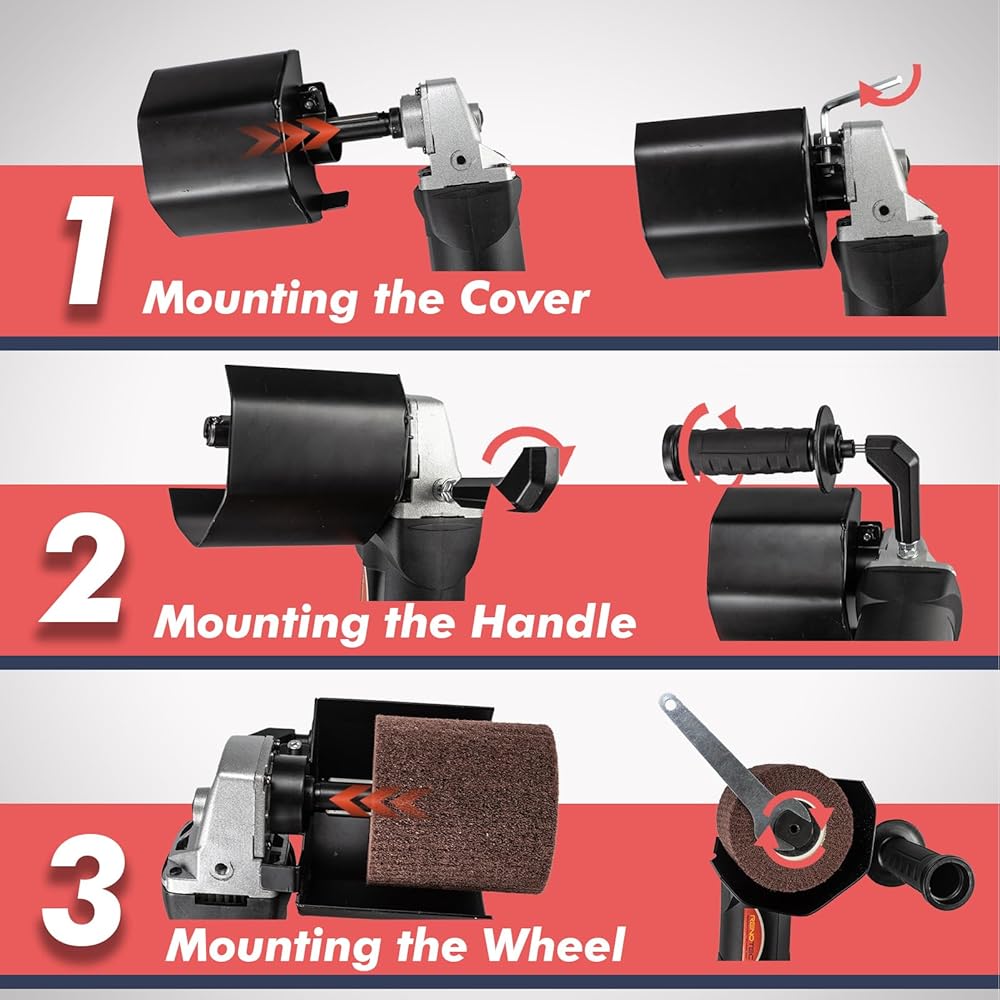 1 Mounting the Cover

2 Mounting the Handle

3 Mounting the Wheel