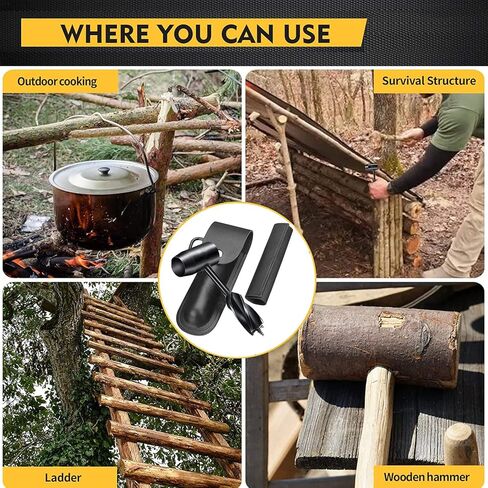 WHERE YOU CAN USE

Outdoor cooking

Survival Structure

Ladder

Wooden hammer