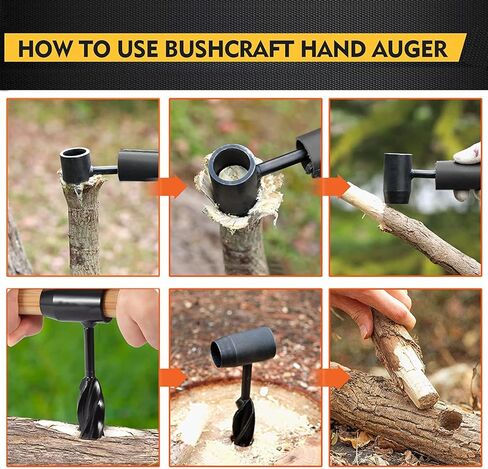 HOW TO USE BUSHCRAFT HAND AUGER