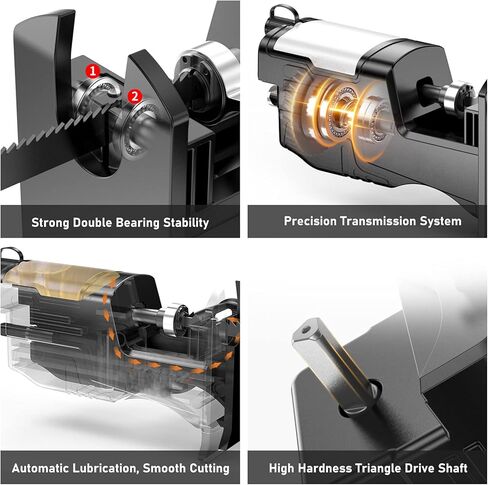 1
2
Strong Double Bearing Stability

Precision Transmission System

Automatic Lubrication, Smooth Cutting

High Hardness Triangle Drive Shaft