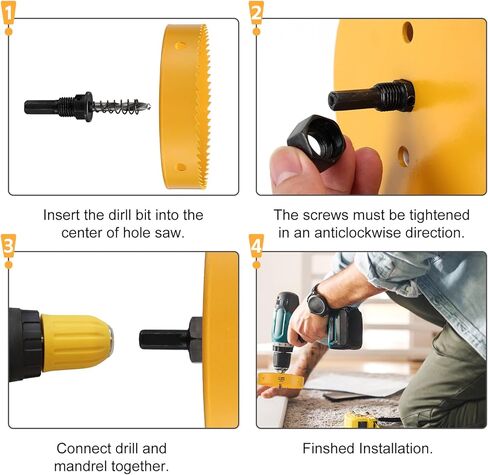 1

Insert the dirll bit into the center of hole saw.

2

The screws must be tightened in an anticlockwise direction.

3

Connect drill and mandrel together.

4

Finshed Installation.