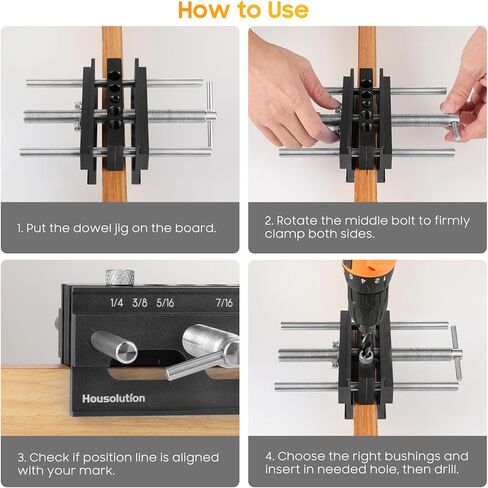 How to Use

1. Put the dowel jig on the board.

2. Rotate the middle bolt to firmly clamp both sides.

1/4 3/8 5/16 7/16

Housolution

3. Check if position line is aligned with your mark.

4. Choose the right bushings and insert in needed hole, then drill.