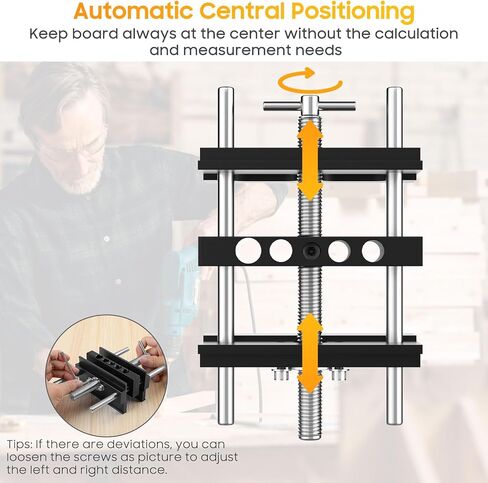 Automatic Central Positioning
Keep board always at the center without the calculation and measurement needs

Tips: If there are deviations, you can loosen the screws as picture to adjust the left and right distance.