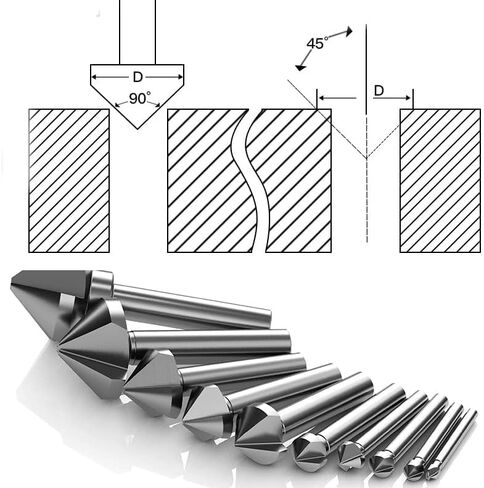 D
90°
45°
D