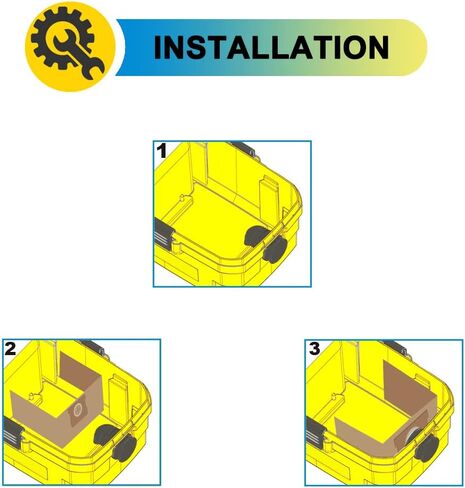 INSTALLATION

1

2

3