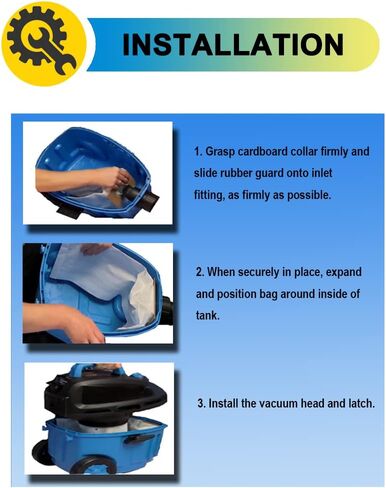 INSTALLATION

1. Grasp cardboard collar firmly and slide rubber guard onto inlet fitting, as firmly as possible.

2. When securely in place, expand and position bag around inside of tank.

3. Install the vacuum head and latch.