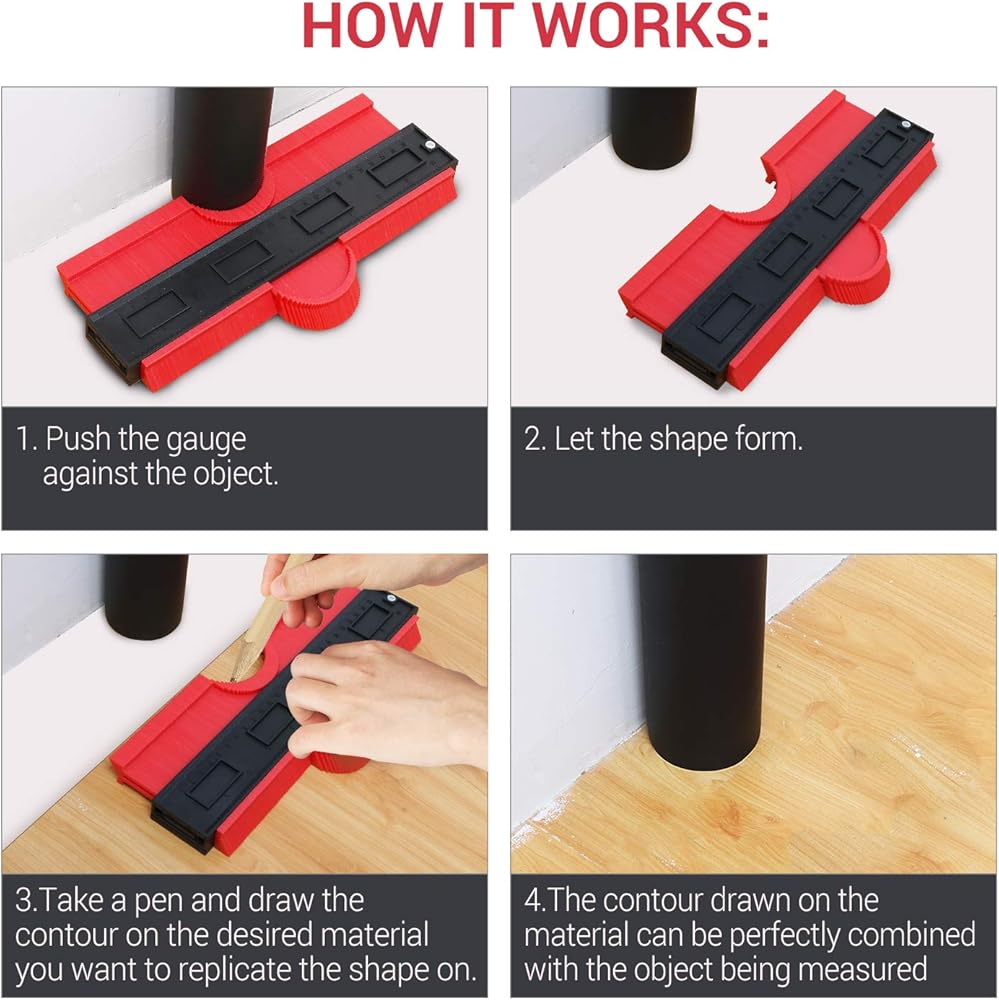 HOW IT WORKS:

1. Push the gauge against the object.

2. Let the shape form.

3.Take a pen and draw the contour on the desired material you want to replicate the shape on.

4.The contour drawn on the material can be perfectly combined with the object being measured