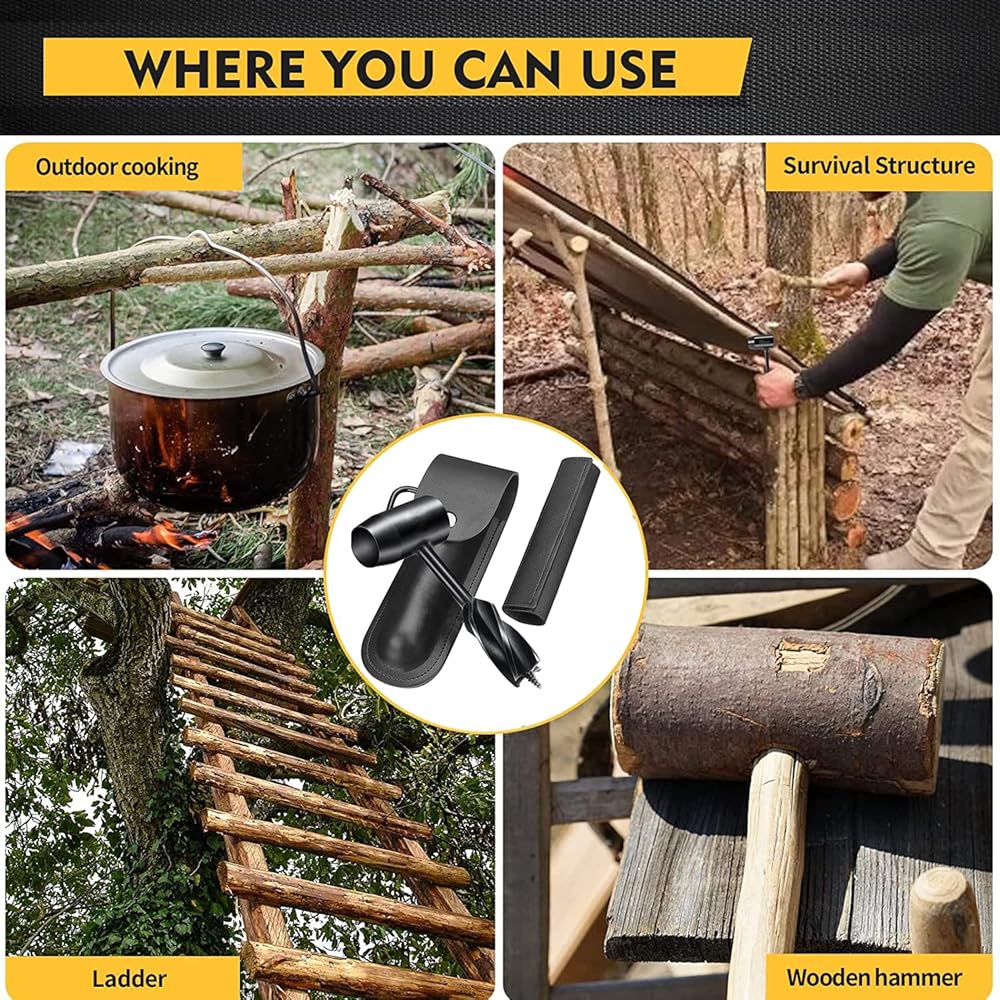 WHERE YOU CAN USE

Outdoor cooking

Survival Structure

Ladder

Wooden hammer