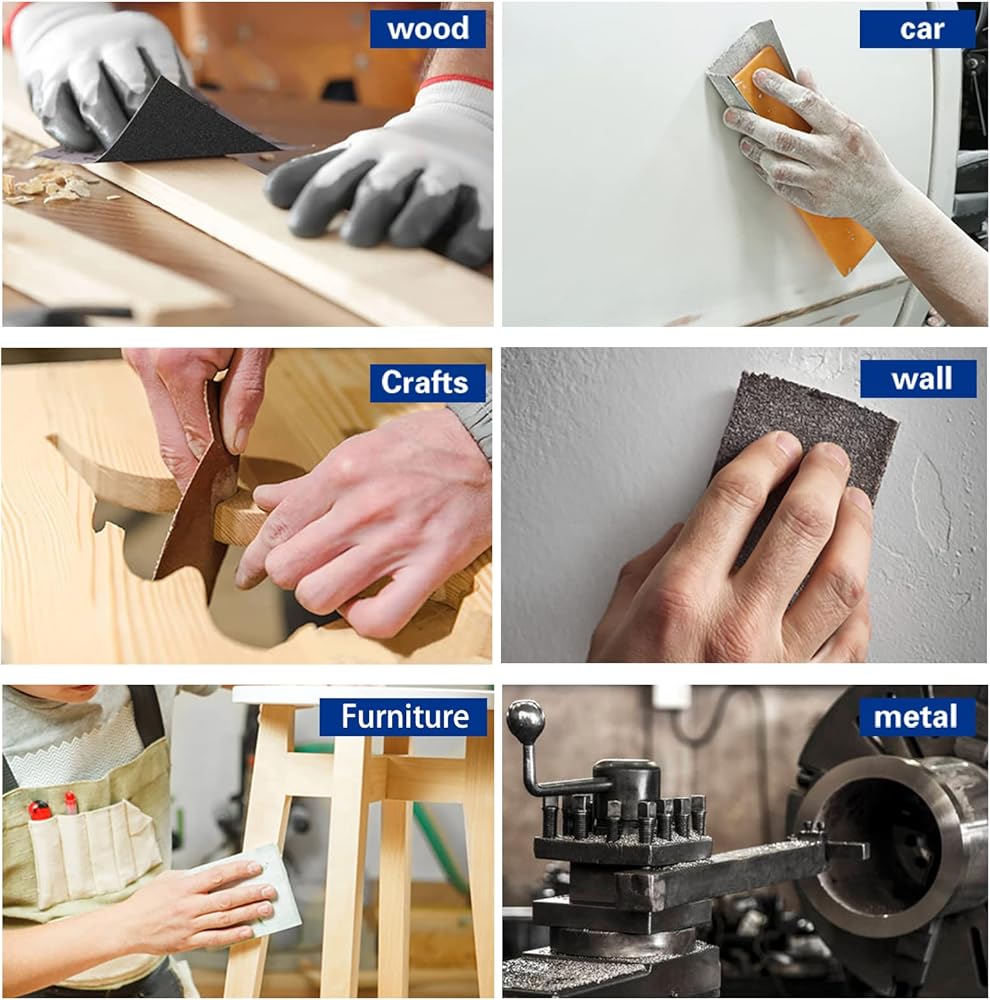 wood

car

Crafts

wall

Furniture

metal