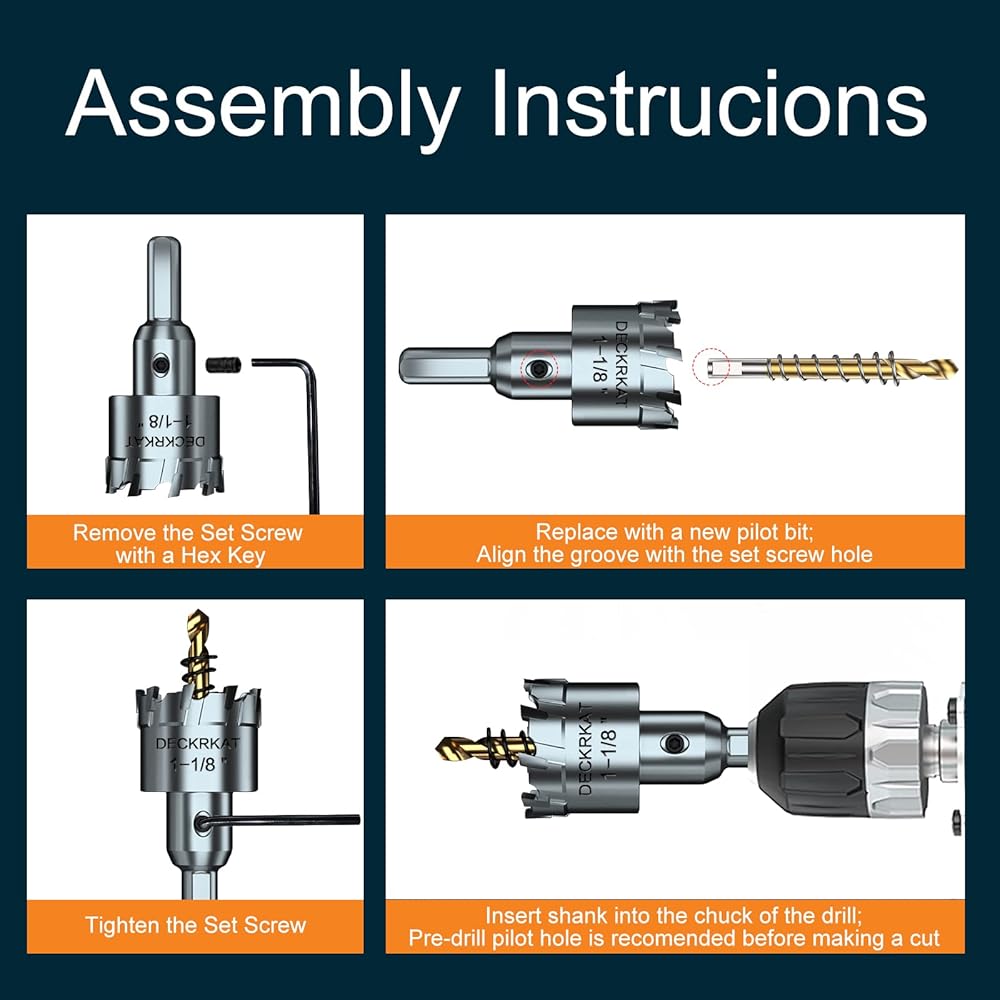 Assembly Instrucions

DECKRKAT 1-1/8"

Remove the Set Screw with a Hex Key

DECKRKAT 1-1/8"

Replace with a new pilot bit; Align the groove with the set screw hole

DECKRKAT 1-1/8

Tighten the Set Screw

DECKRKAT 1-1/8"

Insert shank into the chuck of the drill; Pre-drill pilot hole is recomended before making a cut