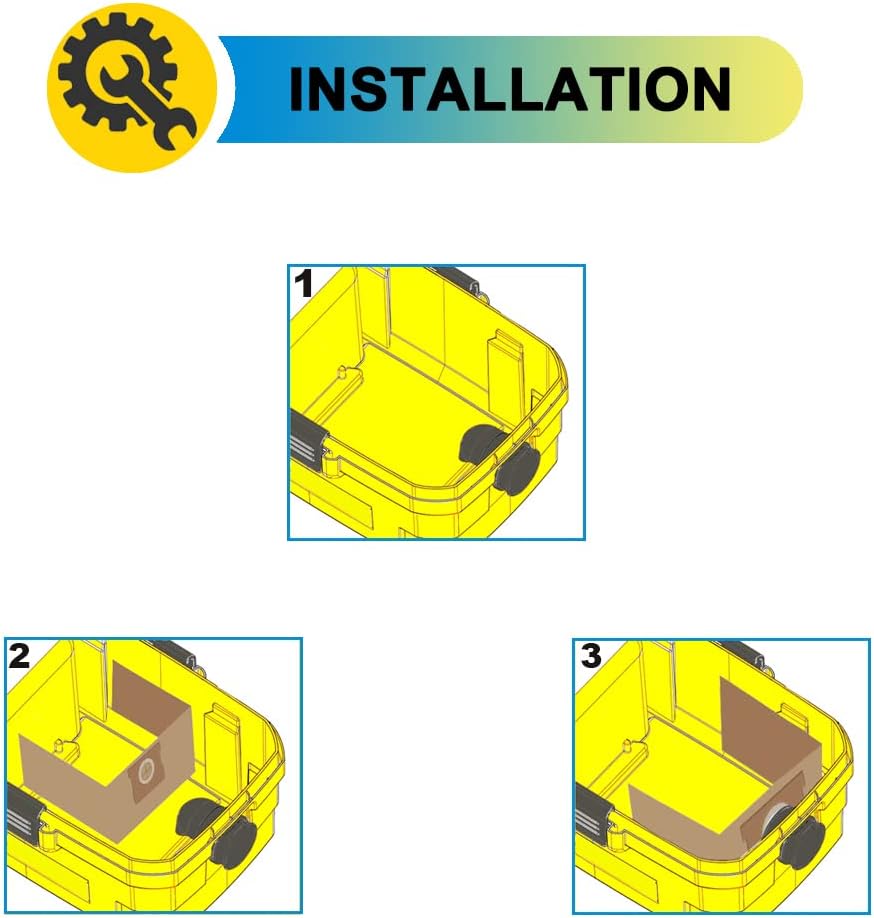 INSTALLATION

1

2

3