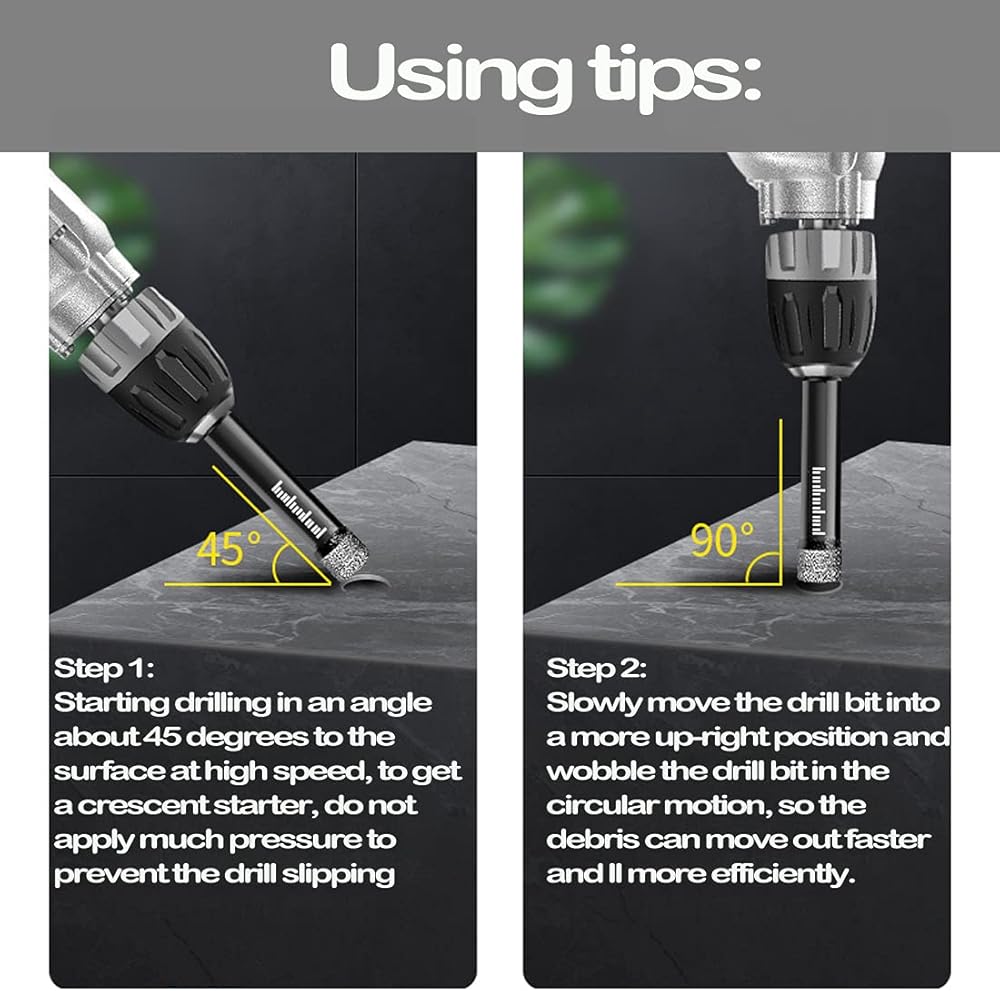 Using tips:

45°

Step 1:
Starting drilling in an angle about 45 degrees to the surface at high speed, to get a crescent starter, do not apply much pressure to prevent the drill slipping

90°

Step 2:
Slowly move the drill bit into a more up-right position and wobble the drill bit in the circular motion, so the debris can move out faster and ll more efficiently.