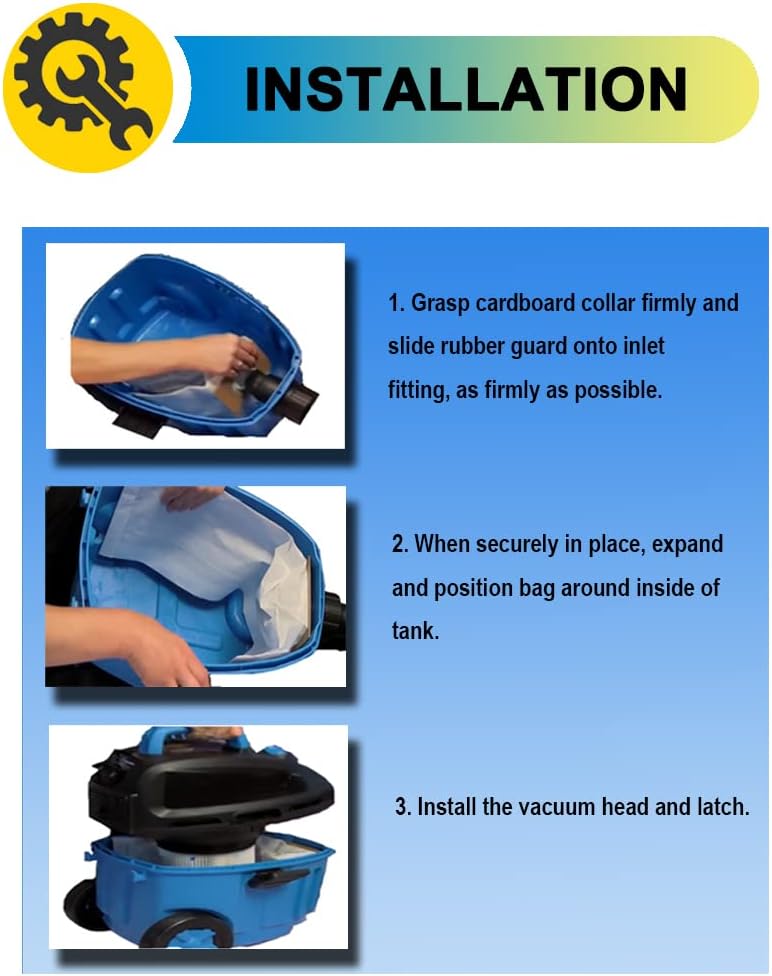 INSTALLATION

1. Grasp cardboard collar firmly and slide rubber guard onto inlet fitting, as firmly as possible.

2. When securely in place, expand and position bag around inside of tank.

3. Install the vacuum head and latch.