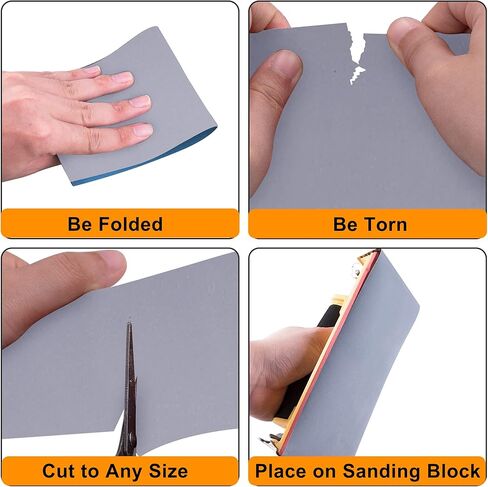 Be Folded

Be Torn

Cut to Any Size

Place on Sanding Block