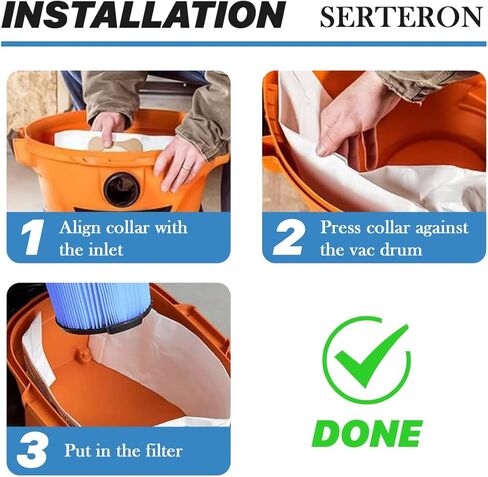 INSTALLATION SERTERON

1 Align collar with the inlet

2 Press collar against the vac drum

3 Put in the filter

DONE