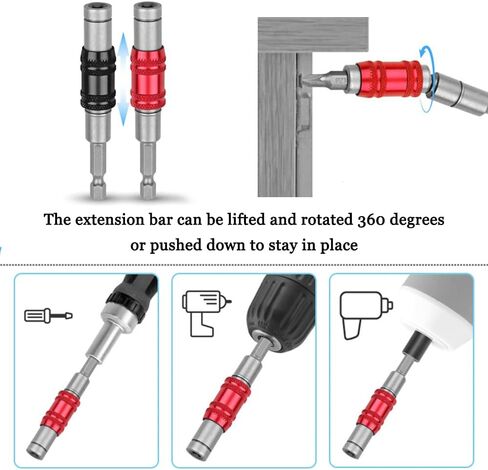 The extension bar can be lifted and rotated 360 degrees
or pushed down to stay in place