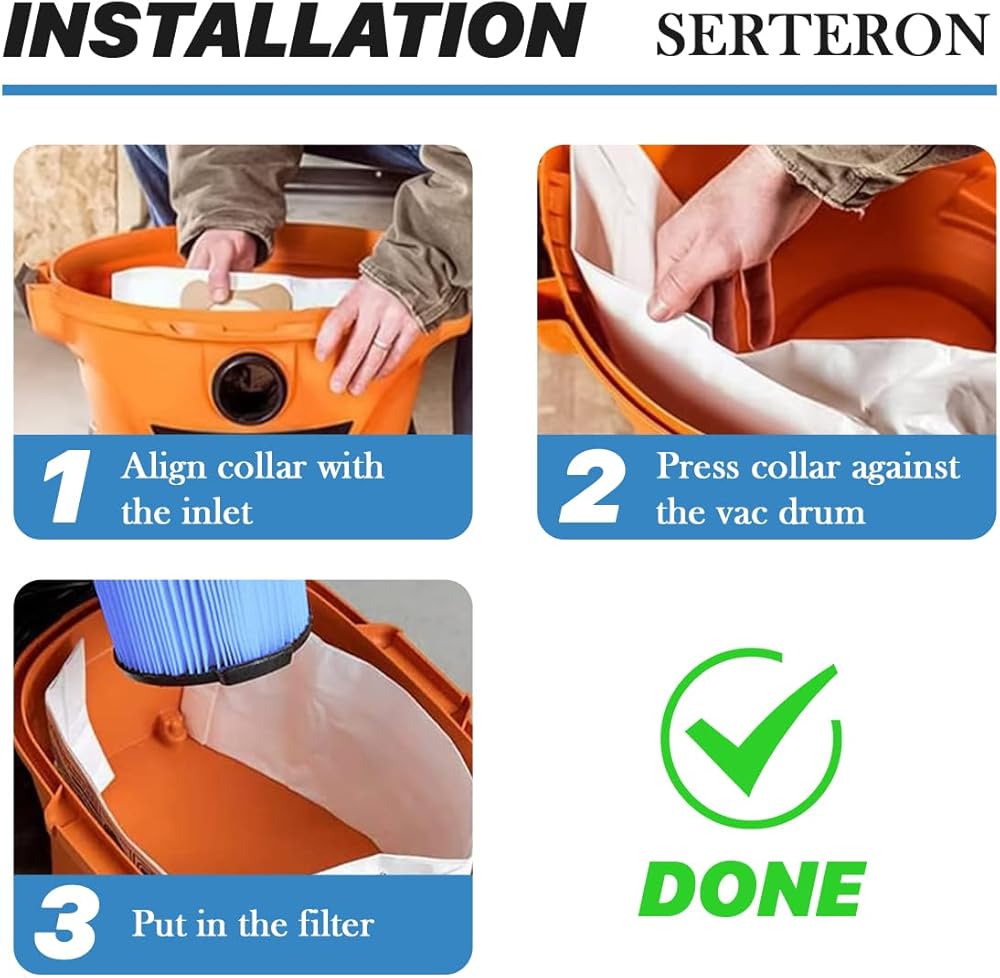 INSTALLATION SERTERON

1 Align collar with the inlet

2 Press collar against the vac drum

3 Put in the filter

DONE